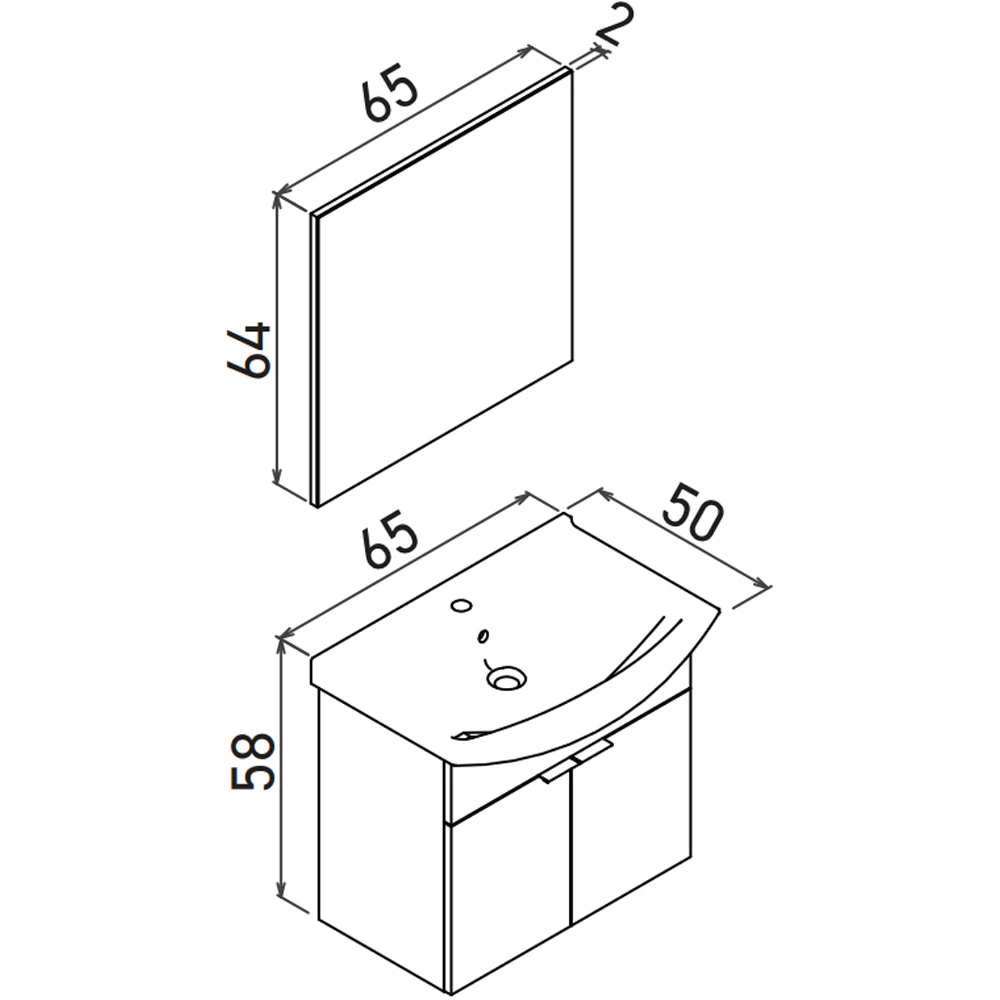 65
2
64
65
50
58