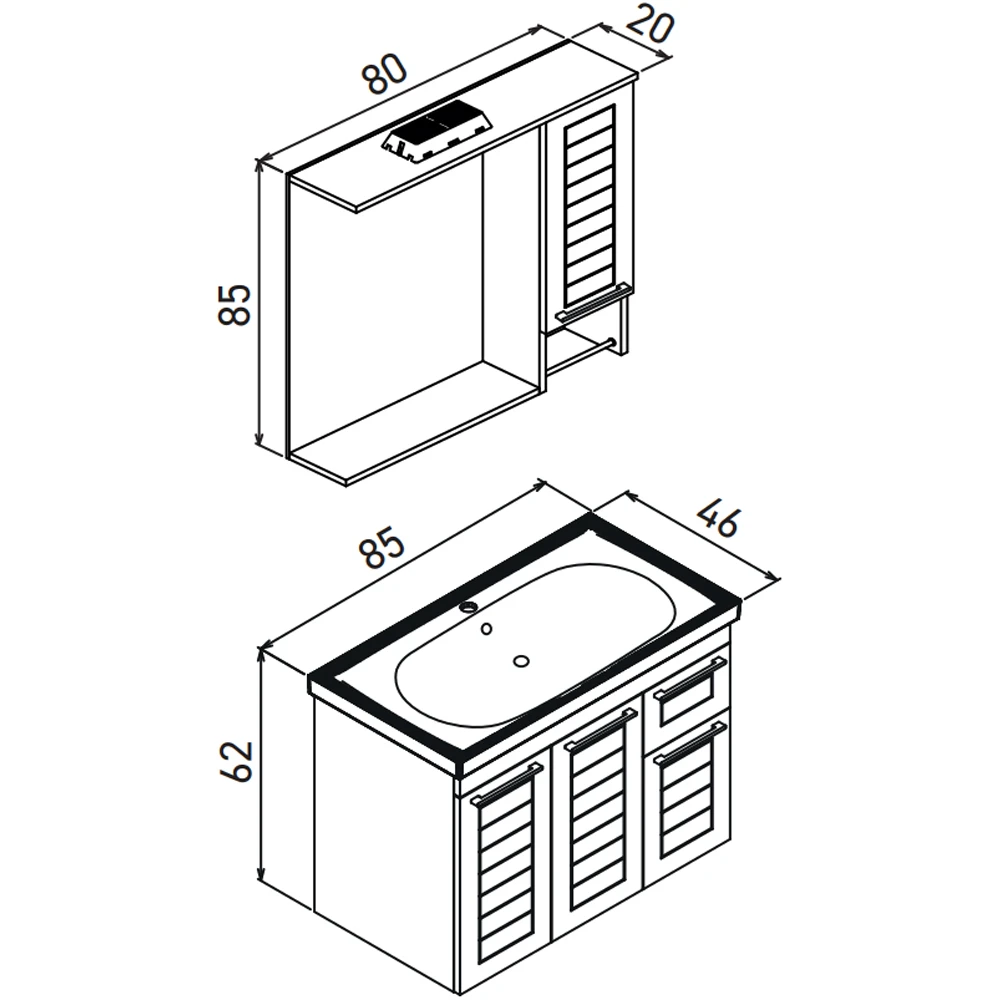 80
20
85
85
46
62